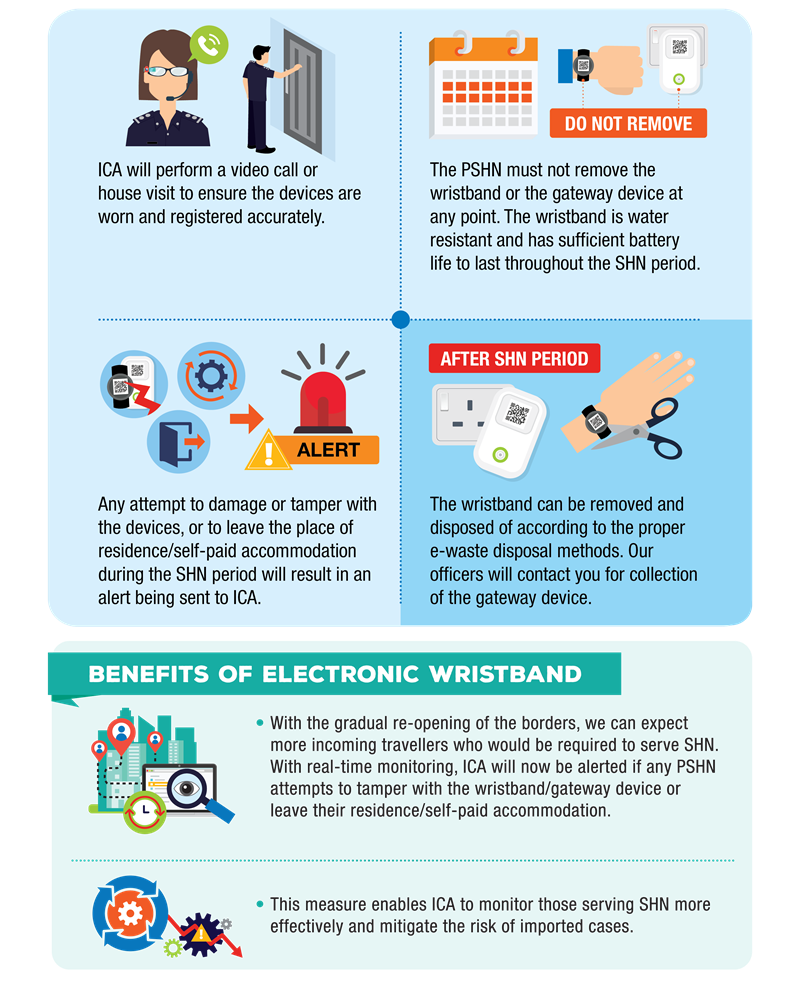 ICA will perform a video call or house visit to ensure the devices are worn and registered accurately.

DO NOT REMOVE

The PSHN must not remove the wristband or the gateway device at any point. The wristband is water resistant and has sufficient battery life to last throughout the SHN period.

ALERT

Any attempt to damage or tamper with the devices, or to leave the place of residence/self-paid accommodation during the SHN period will result in an alert being sent to ICA.

AFTER SHN PERIOD

The wristband can be removed and disposed of according to the proper e-waste disposal methods. Our officers will contact you for collection of the gateway device.

BENEFITS OF ELECTRONIC WRISTBAND

• With the gradual re-opening of the borders, we can expect more incoming travellers who would be required to serve SHN. With real-time monitoring, ICA will now be alerted if any PSHN attempts to tamper with the wristband/gateway device or leave their residence/self-paid accommodation.

• This measure enables ICA to monitor those serving SHN more effectively and mitigate the risk of imported cases.